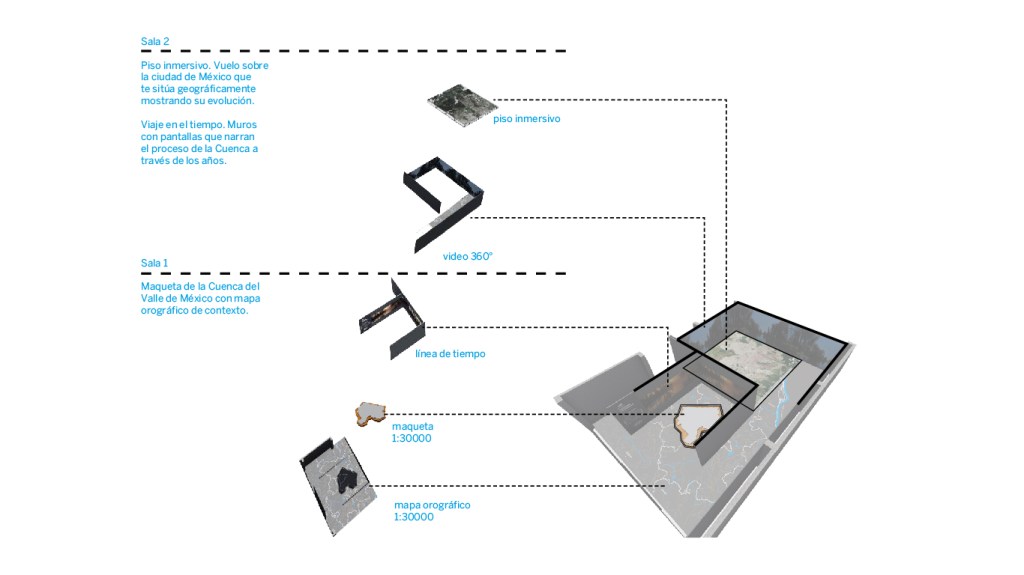 Sala 2

Piso inmersivo. Vuelo sobre la ciudad de México que te sitúa geográficamente mostrando su evolución.

Viaje en el tiempo. Muros con pantallas que narran el proceso de la Cuenca a través de los años.

piso inmersivo

video 360°

Sala 1

Maqueta de la Cuenca del Valle de México con mapa orográfico de contexto.

línea de tiempo

maqueta
1:30000

mapa orográfico
1:30000